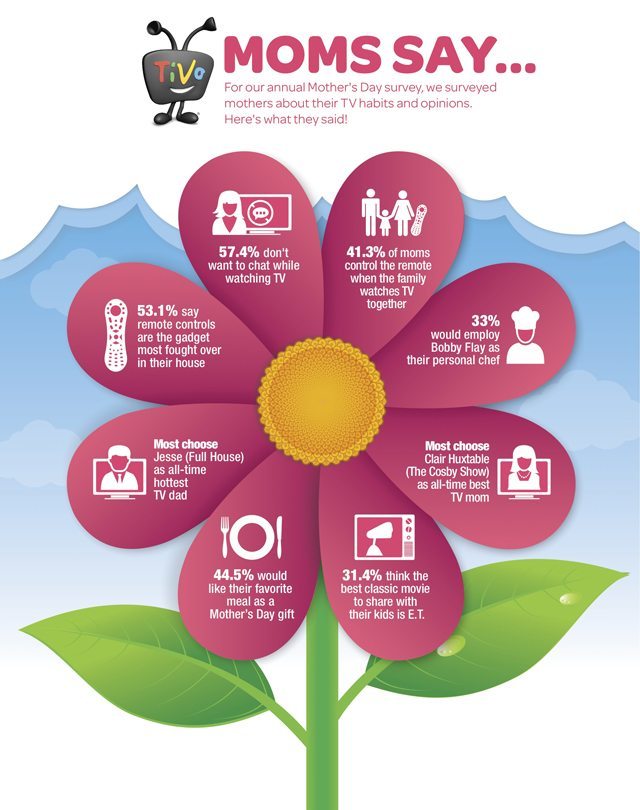 TiVo

MOMS SAY...

For our annual Mother's Day survey, we surveyed mothers about their TV habits and opinions. Here's what they said!

57.4% don't want to chat while watching TV

41.3% of moms control the remote when the family watches TV together

53.1% say remote controls are the gadget most fought over in their house

33% would employ Bobby Flay as their personal chef

Most choose Jesse (Full House) as all-time hottest TV dad

Most choose Clair Huxtable (The Cosby Show) as all-time best TV mom

44.5% would like their favorite meal as a Mother's Day gift

31.4% think the best classic movie to share with their kids is E.T.